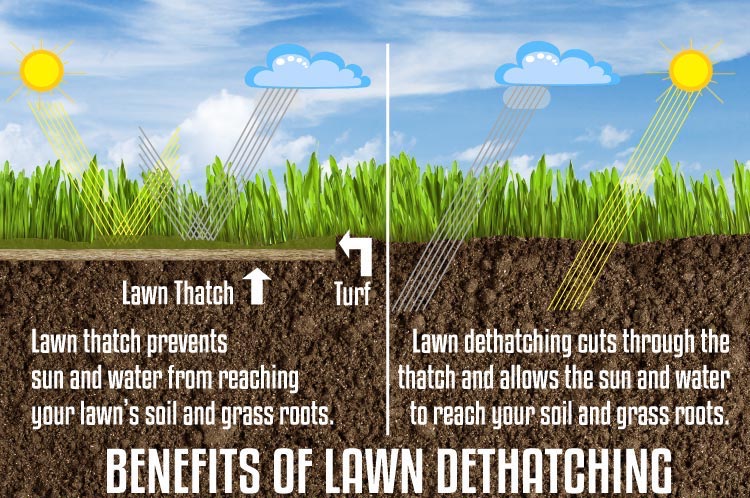 Lawn Thatch

Turf

Lawn thatch prevents sun and water from reaching your lawn's soil and grass roots.

Lawn dethatching cuts through the thatch and allows the sun and water to reach your soil and grass roots.

BENEFITS OF LAWN DETHATCHING